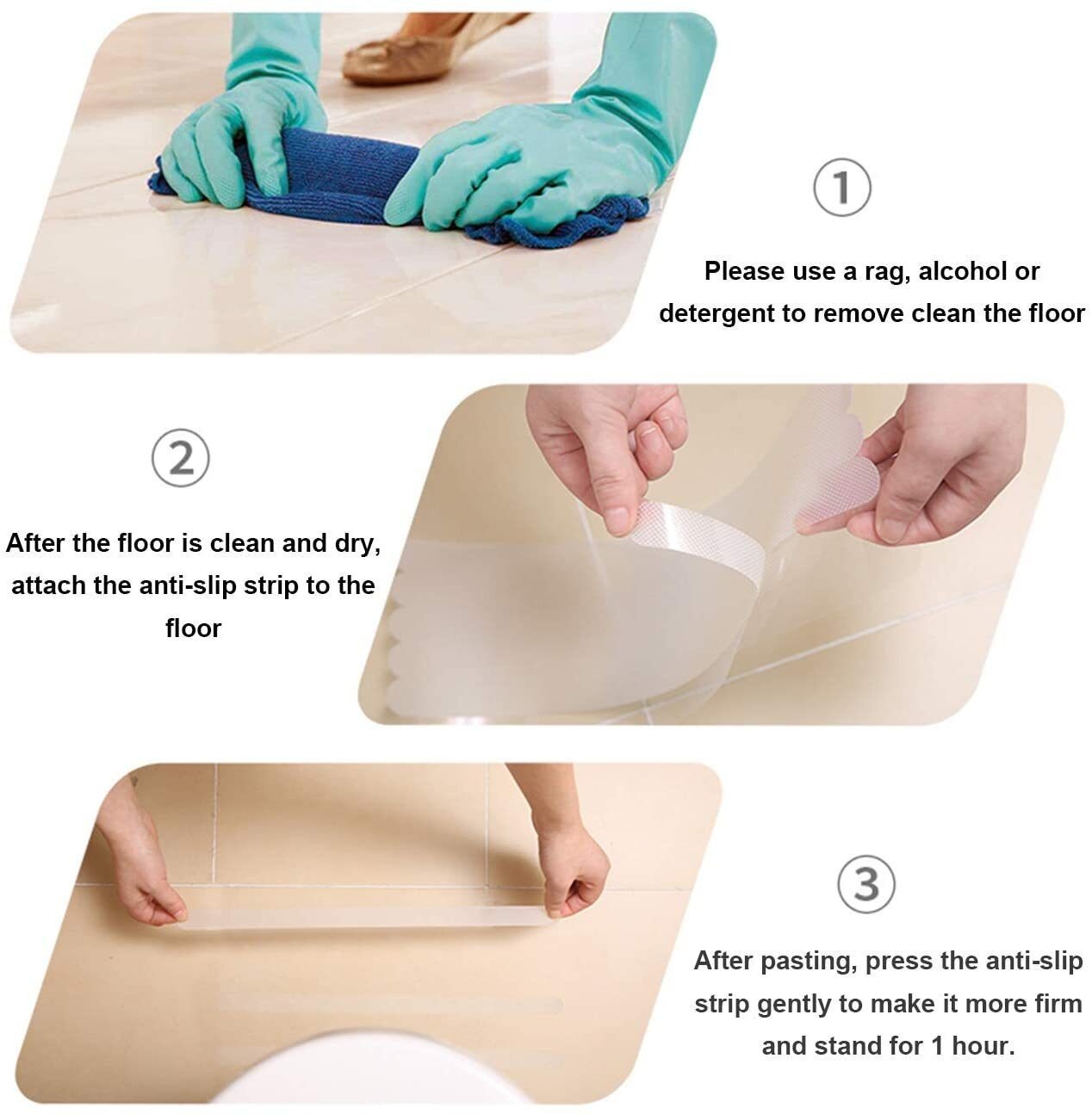 ①

Please use a rag, alcohol or detergent to remove clean the floor

②

After the floor is clean and dry, attach the anti-slip strip to the floor

③

After pasting, press the anti-slip strip gently to make it more firm and stand for 1 hour.