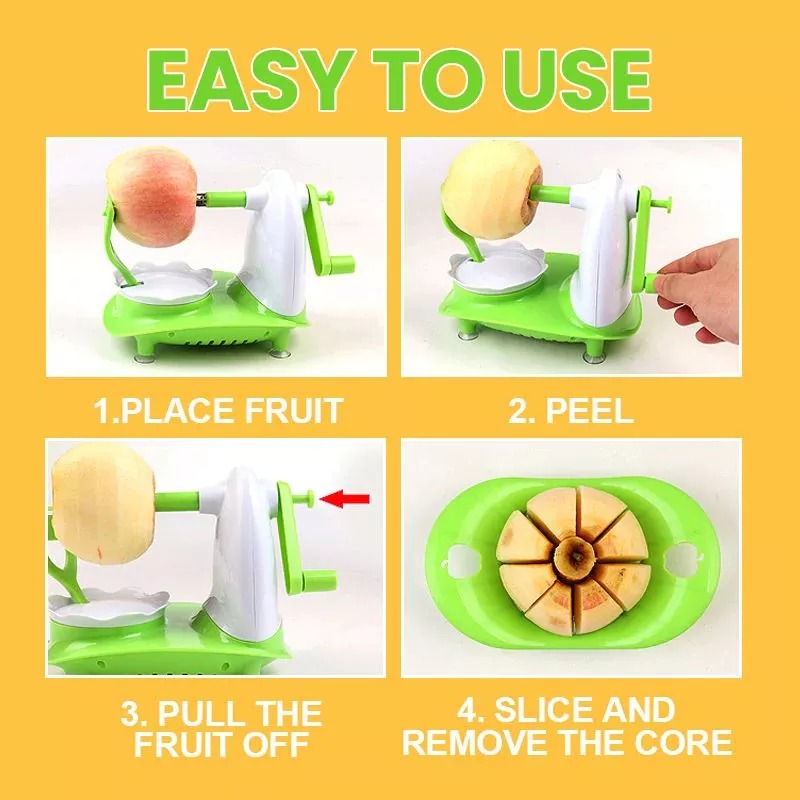 EASY TO USE

1.PLACE FRUIT

2. PEEL

3. PULL THE FRUIT OFF

4. SLICE AND REMOVE THE CORE